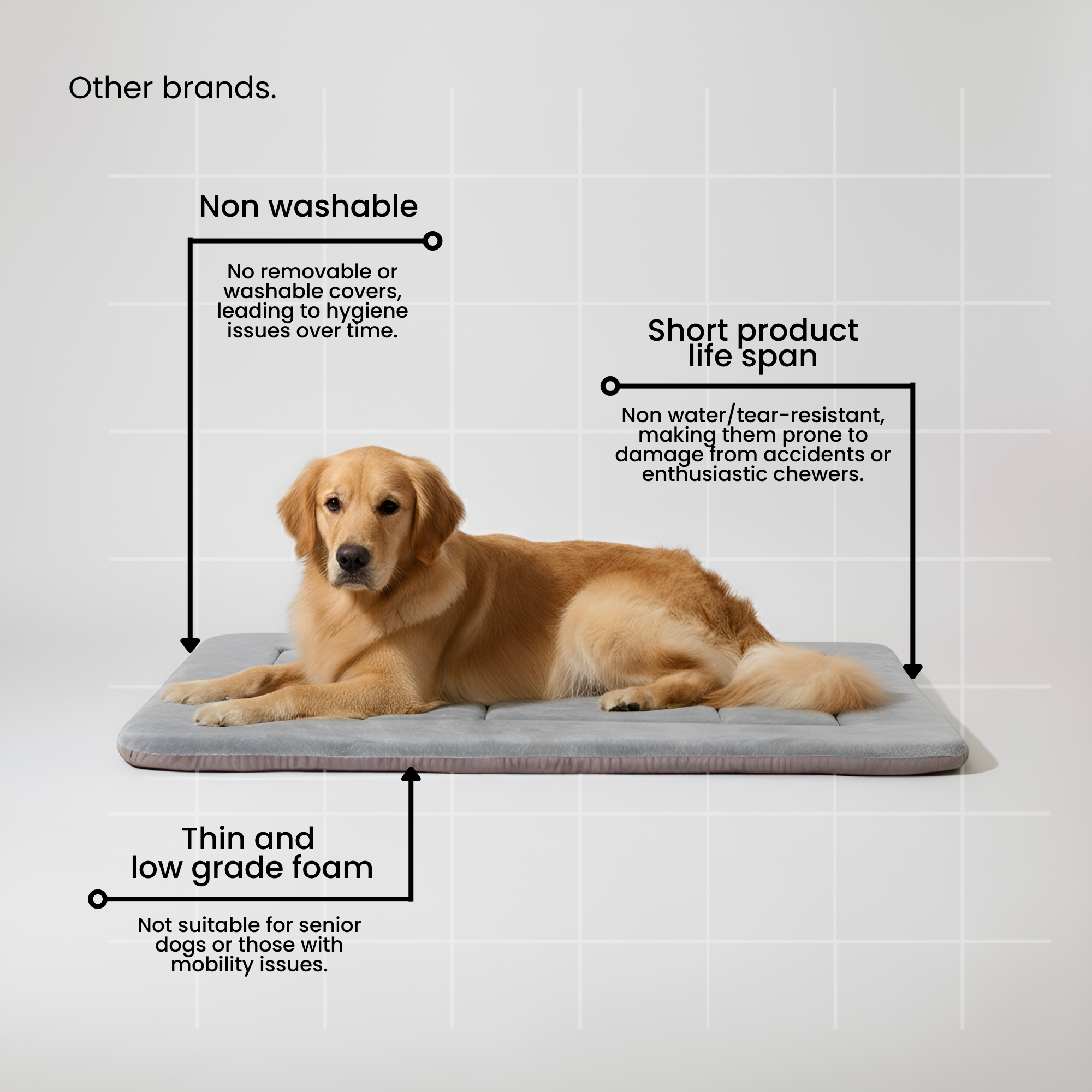 Other brands.

Non washable

No removable or washable covers, leading to hygiene issues over time.

Short product life span

Non water/tear-resistant, making them prone to damage from accidents or enthusiastic chewers.

Thin and low grade foam

Not suitable for senior dogs or those with mobility issues.